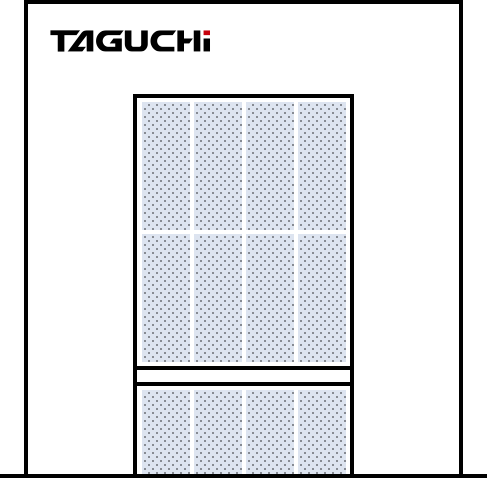 TAGUCHi