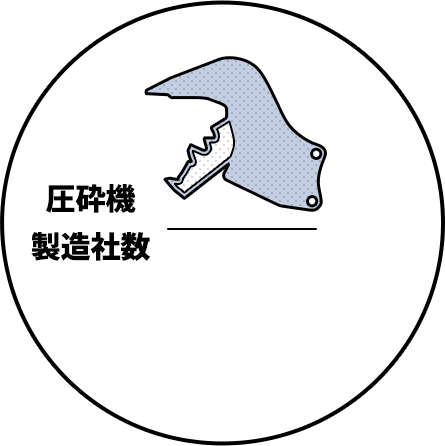 圧砕機
製造社数