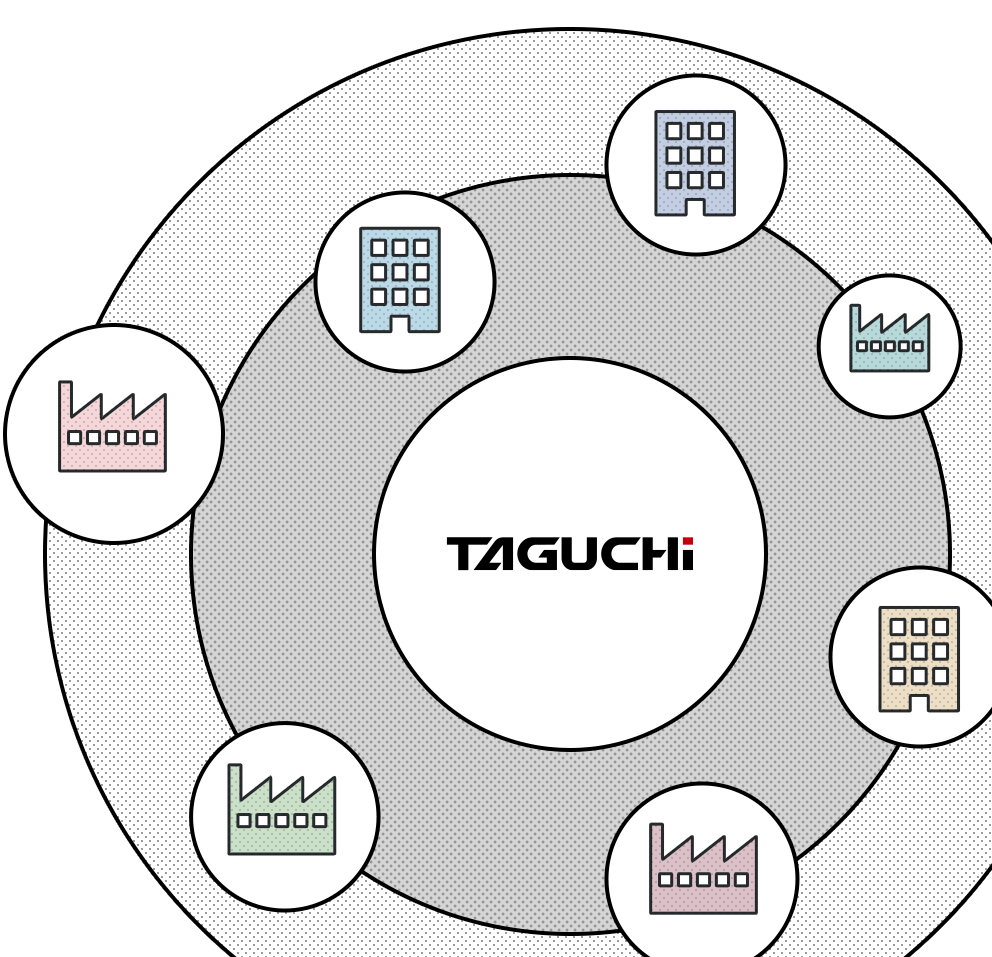 TAGUCHi